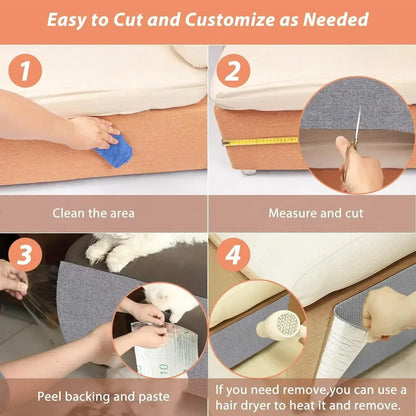 Easy to Cut and Customize as Needed

1

Clean the area

2

Measure and cut

3

10

Peel backing and paste

4

If you need remove,you can use a hair dryer to heat it and remove.